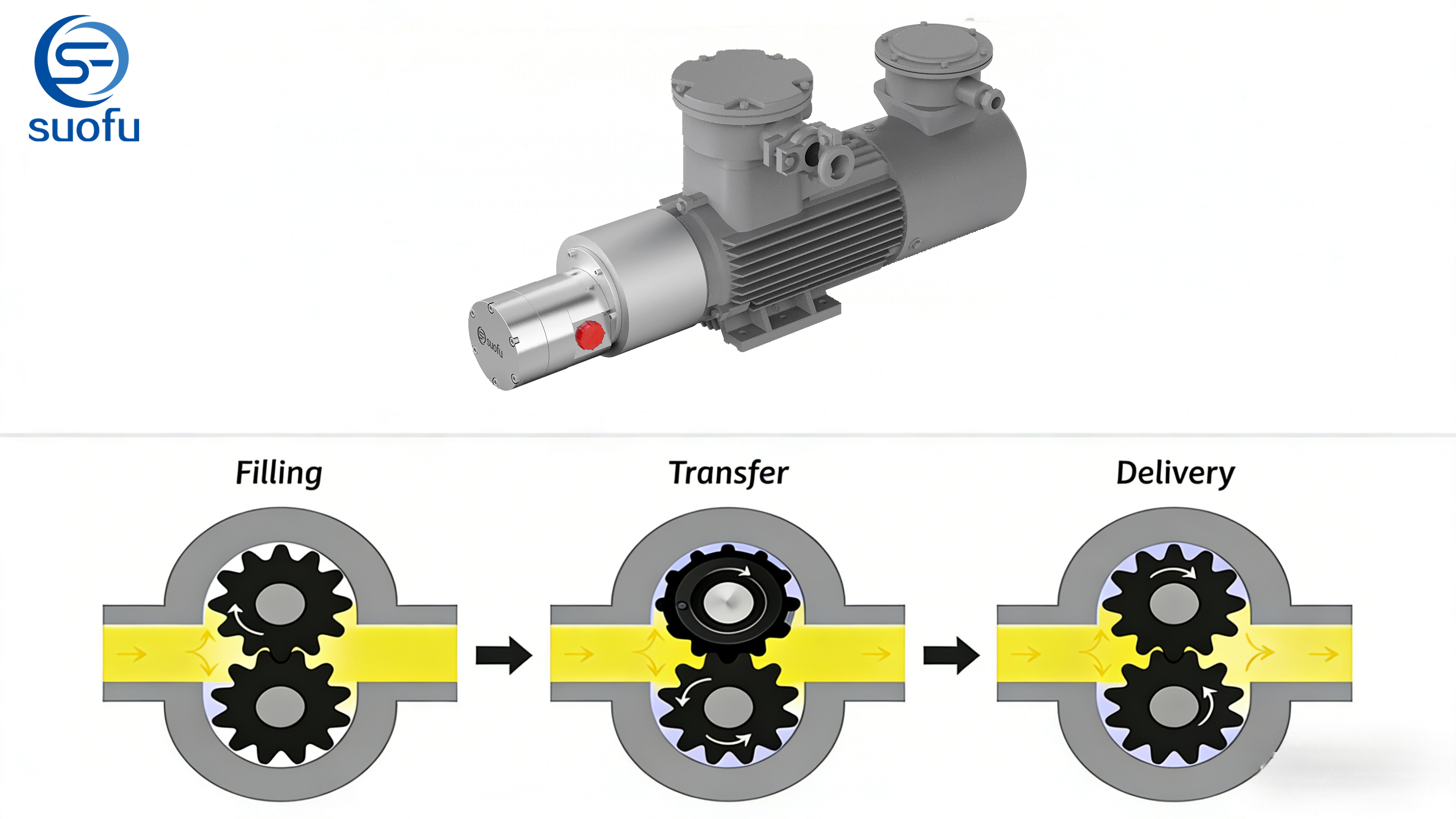 suofu

suofu

Filling

Transfer

Delivery