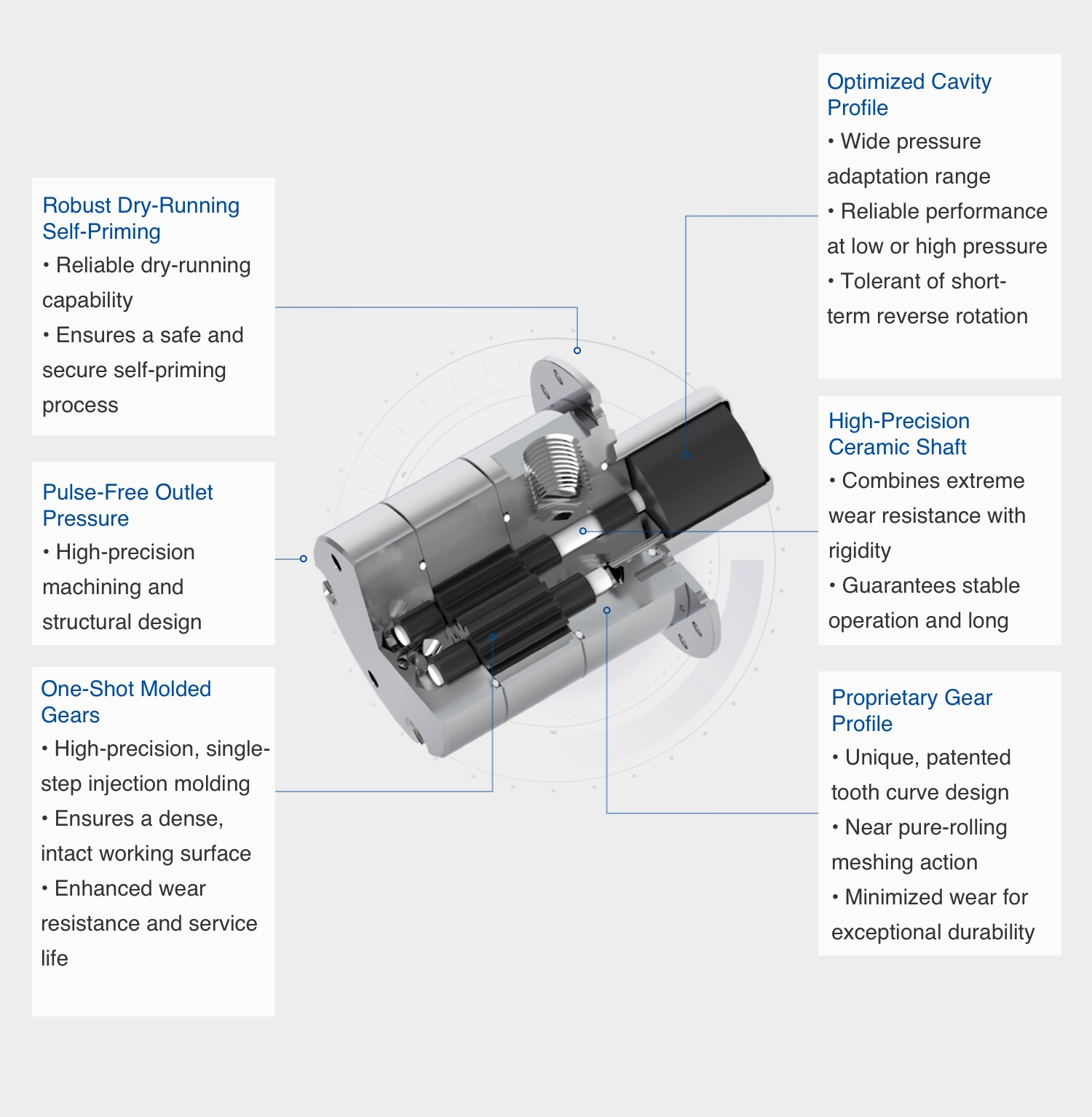 Robust Dry-Running Self-Priming
• Reliable dry-running capability
• Ensures a safe and secure self-priming process

Pulse-Free Outlet Pressure
• High-precision machining and structural design

One-Shot Molded Gears
• High-precision, single-step injection molding
• Ensures a dense, intact working surface
• Enhanced wear resistance and service life

Optimized Cavity Profile
• Wide pressure adaptation range
• Reliable performance at low or high pressure
• Tolerant of short-term reverse rotation

High-Precision Ceramic Shaft
• Combines extreme wear resistance with rigidity
• Guarantees stable operation and long

Proprietary Gear Profile
• Unique, patented tooth curve design
• Near pure-rolling meshing action
• Minimized wear for exceptional durability