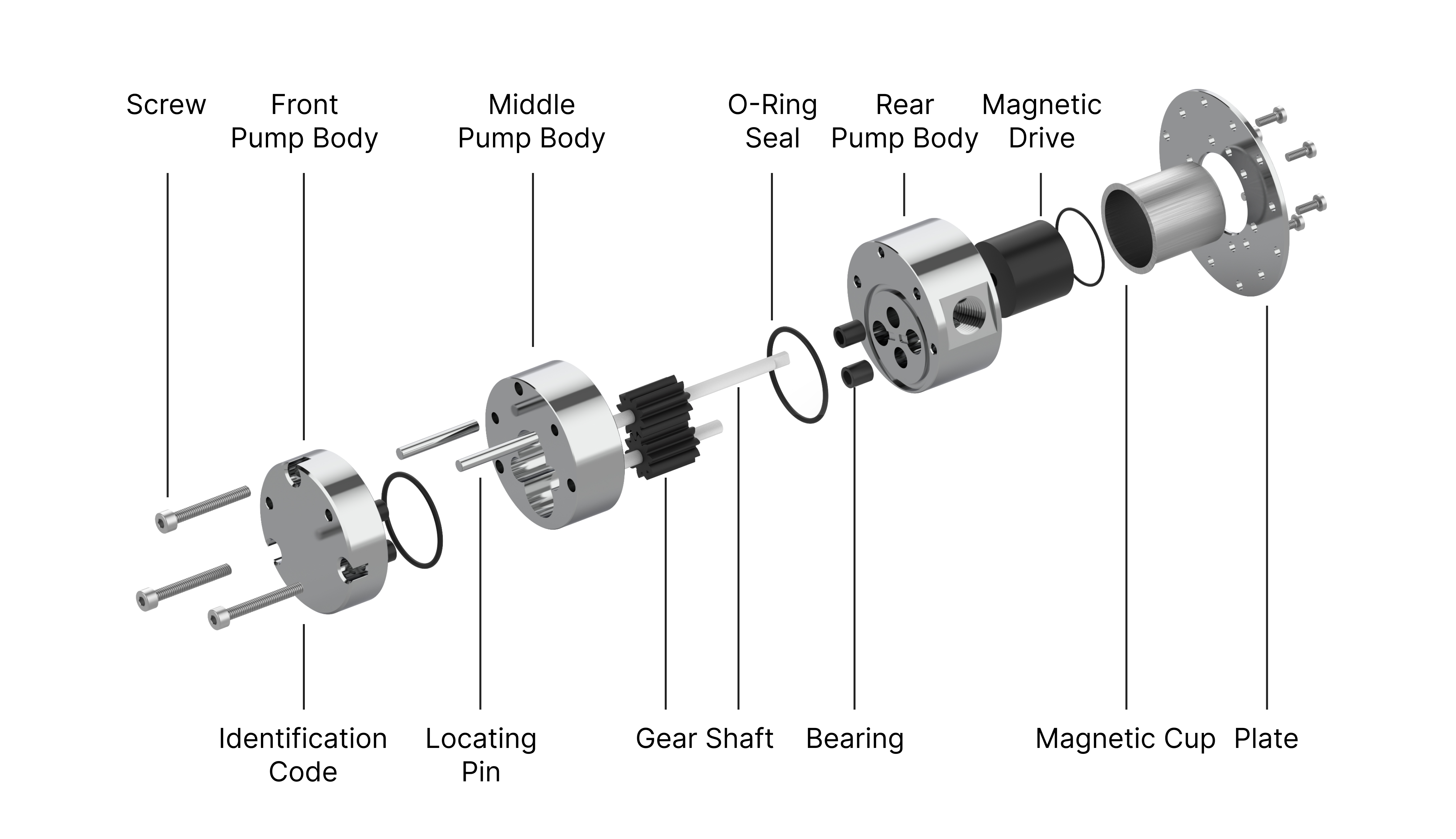 Screw

Front Pump Body

Middle Pump Body

O-Ring Seal

Rear Pump Body

Magnetic Drive

Identification Code

Locating Pin

Gear

Shaft

Bearing

Magnetic Cup

Plate